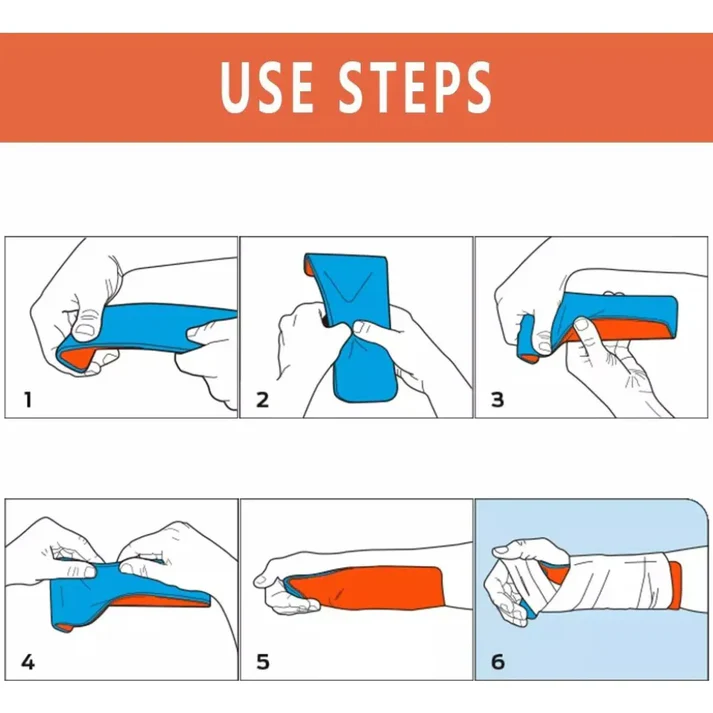 USE STEPS

1

2

3

4

5

6